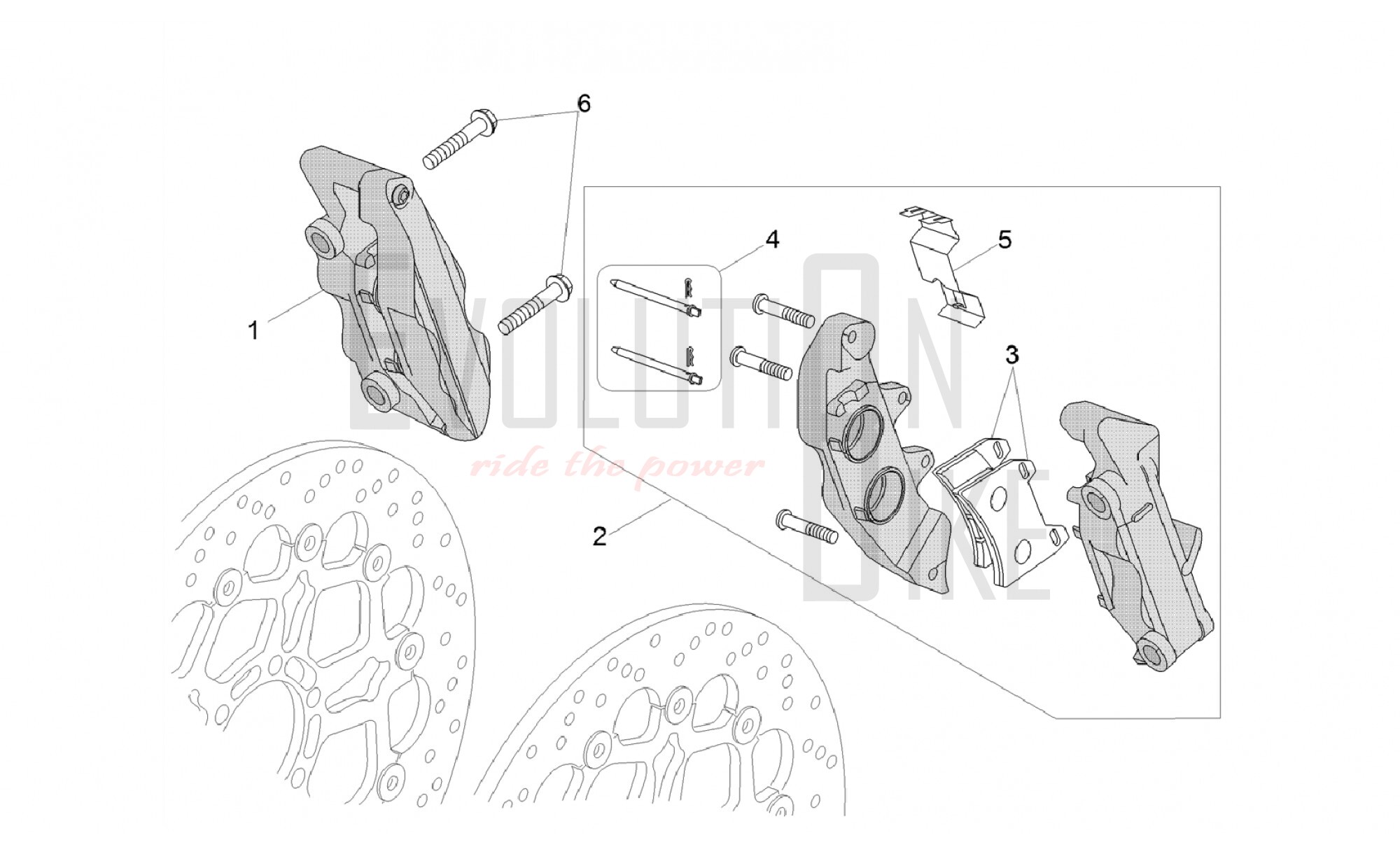 6
4
5
1
3
2
EVOLUTION BIKE
ride the power